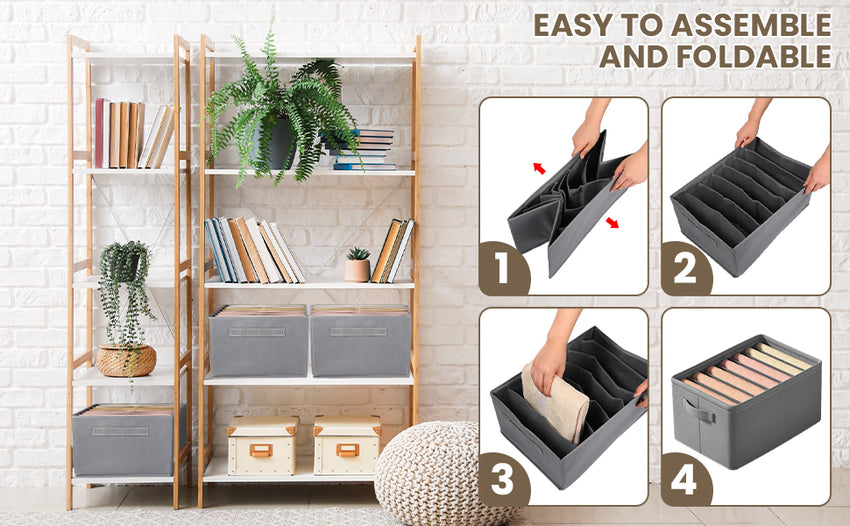 EASY TO ASSEMBLE
AND FOLDABLE

1

2

3

4