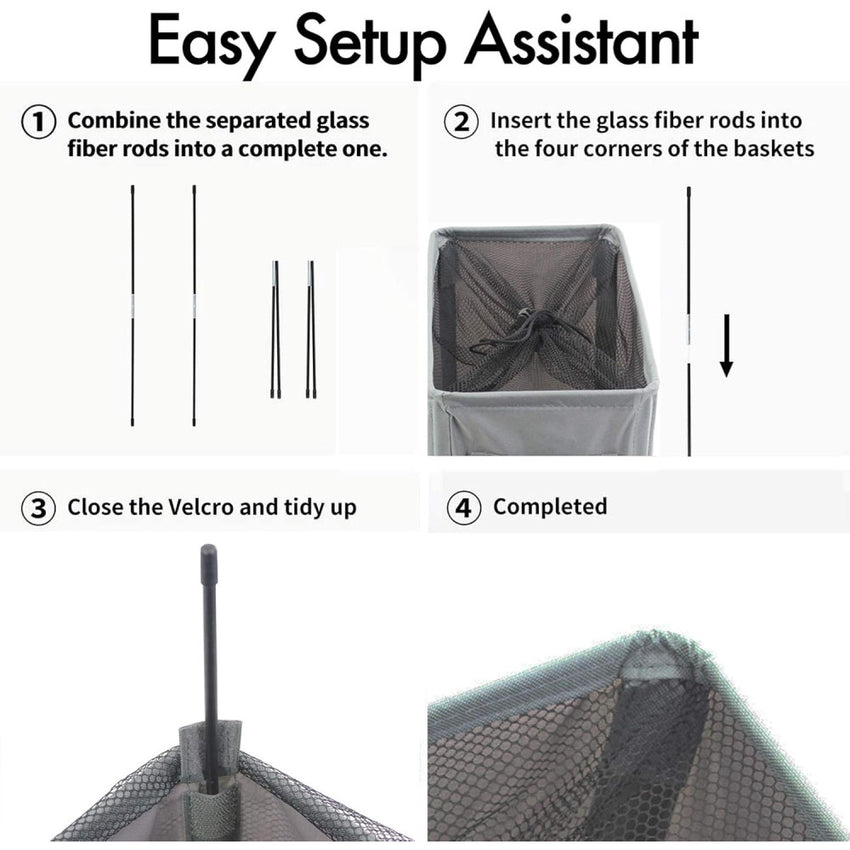 Easy Setup Assistant

① Combine the separated glass fiber rods into a complete one.

② Insert the glass fiber rods into the four corners of the baskets

③ Close the Velcro and tidy up

④ Completed